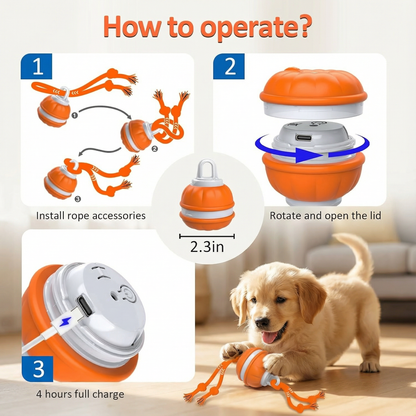 How to operate?

1

❶

❷

❸

Install rope accessories

2

Rotate and open the lid

2.3in

3

4 hours full charge