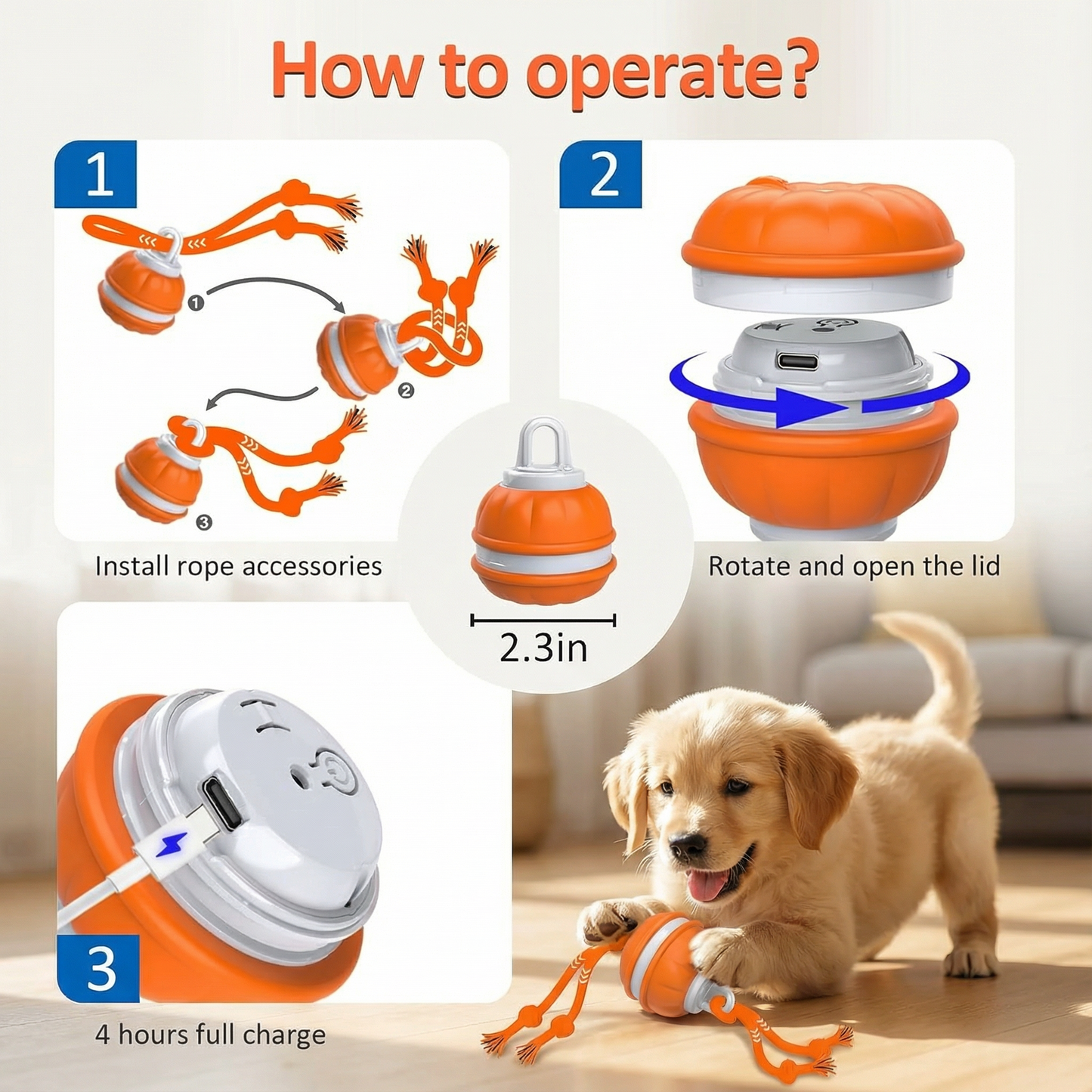 How to operate?

1

❶

❷

❸

Install rope accessories

2

Rotate and open the lid

2.3in

3

4 hours full charge